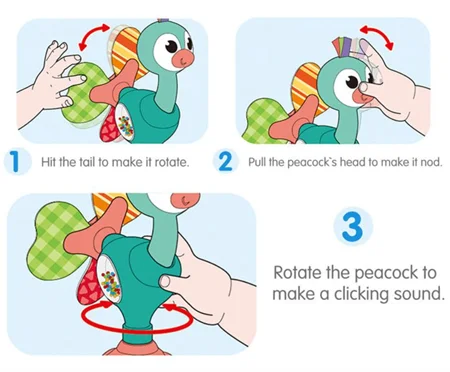 1 Hit the tail to make it rotate.

2 Pull the peacock`s head to make it nod.

3

Rotate the peacock to make a clicking sound.