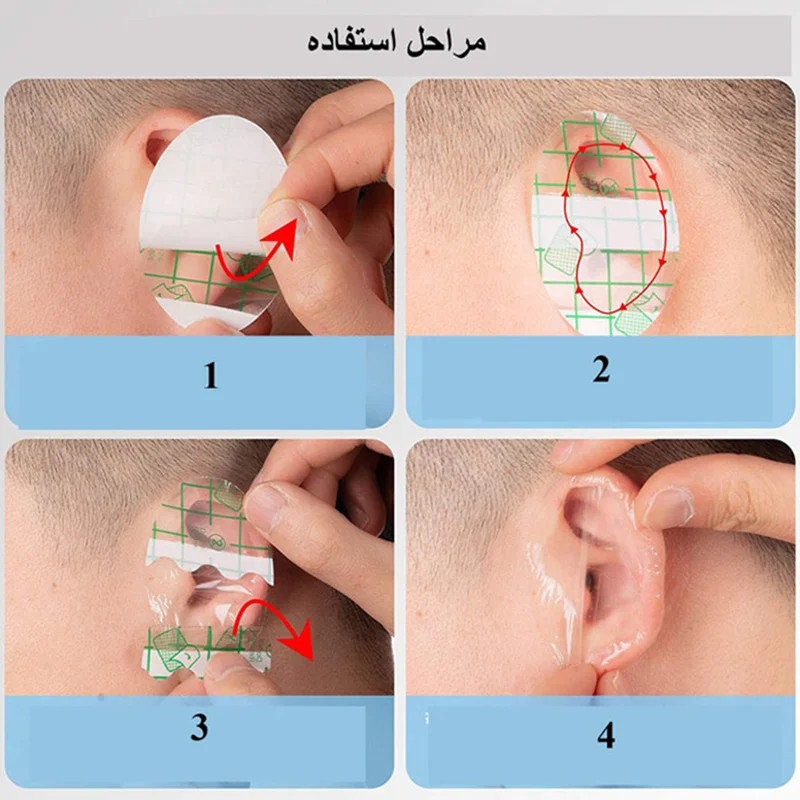 مراحل استفاده

1

2

3

4