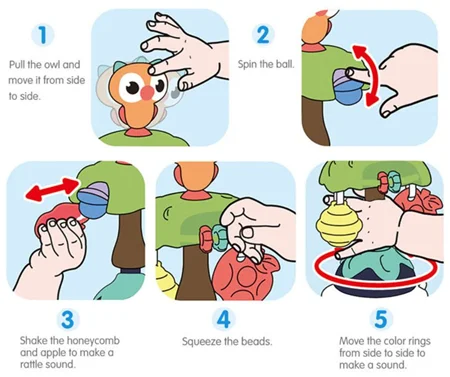 1

Pull the owl and move it from side to side.

2

Spin the ball.

3

Shake the honeycomb and apple to make a rattle sound.

4

Squeeze the beads.

5

Move the color rings from side to side to make a sound.